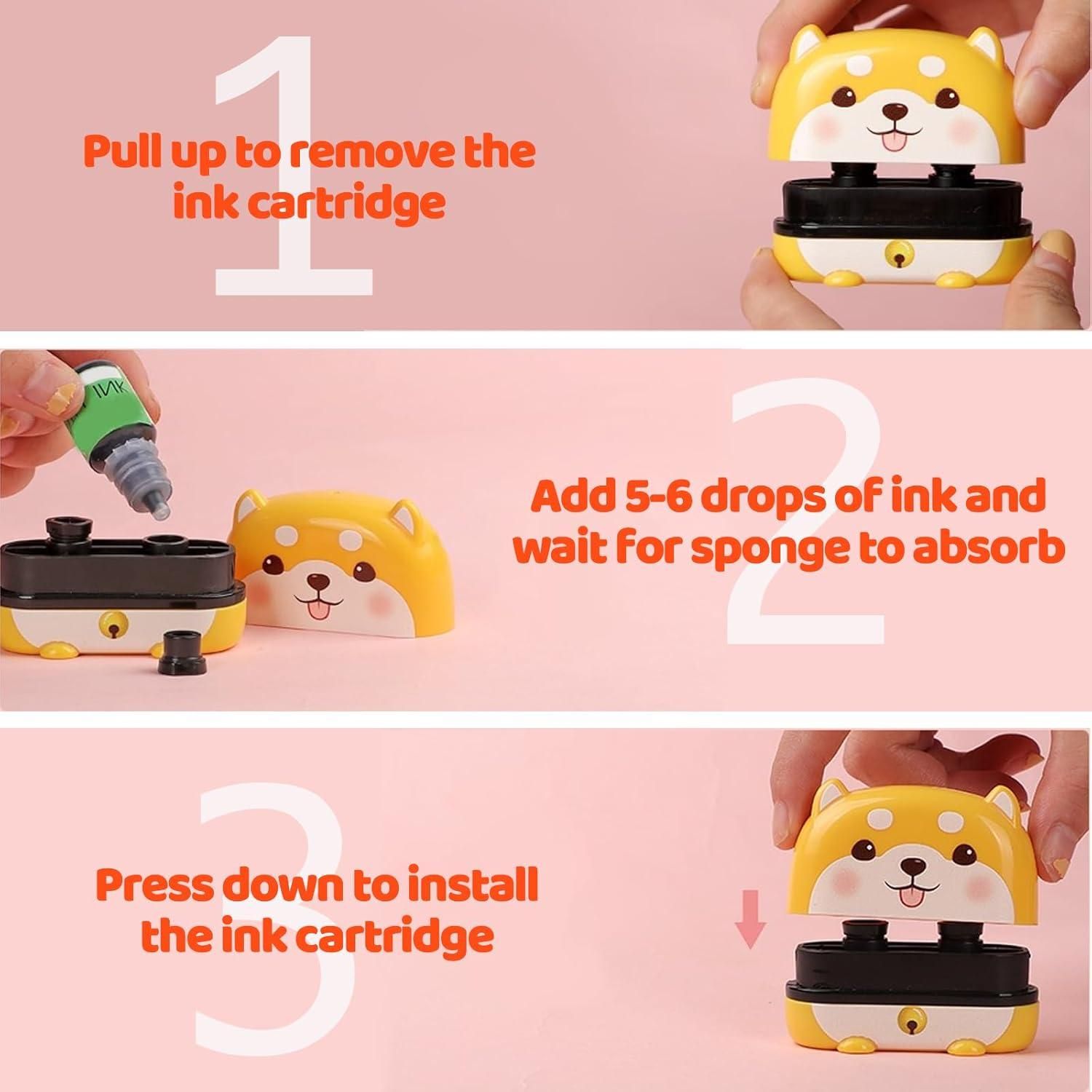 1

Pull up to remove the ink cartridge

INK

2

Add 5-6 drops of ink and wait for sponge to absorb

3

Press down to install the ink cartridge